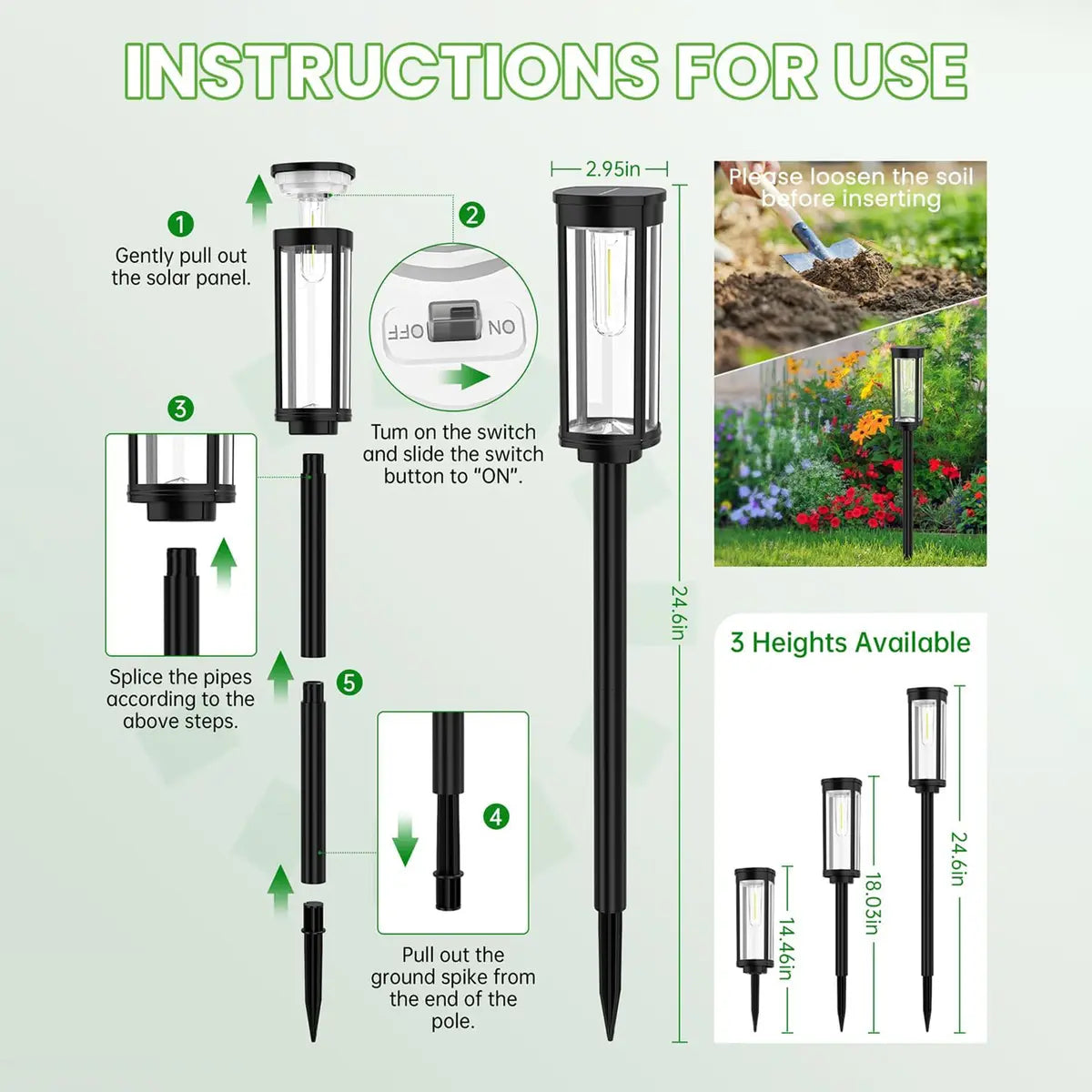 INSTRUCTIONS FOR USE

1
Gently pull out the solar panel.

2
OFF ON
Tum on the switch and slide the switch button to "ON".

3
Splice the pipes according to the above steps.

5

4
Pull out the ground spike from the end of the pole.

2.95in

24.6in

Please loosen the soil before inserting

3 Heights Available

14.46in

18.03in

24.6in